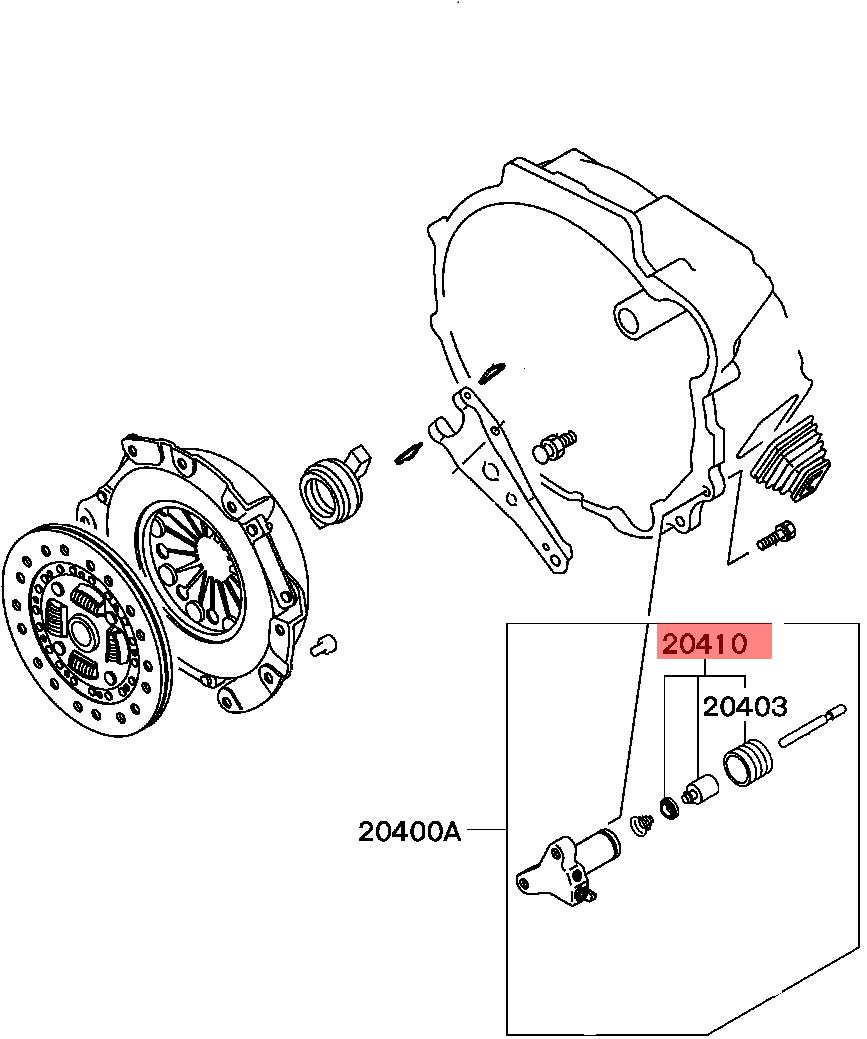 20410

20403

20400A